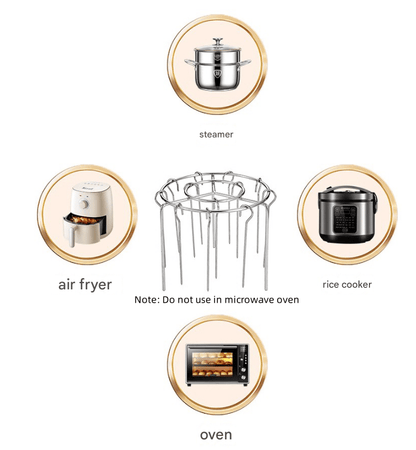 steamer

air fryer

rice cooker

Note: Do not use in microwave oven

oven